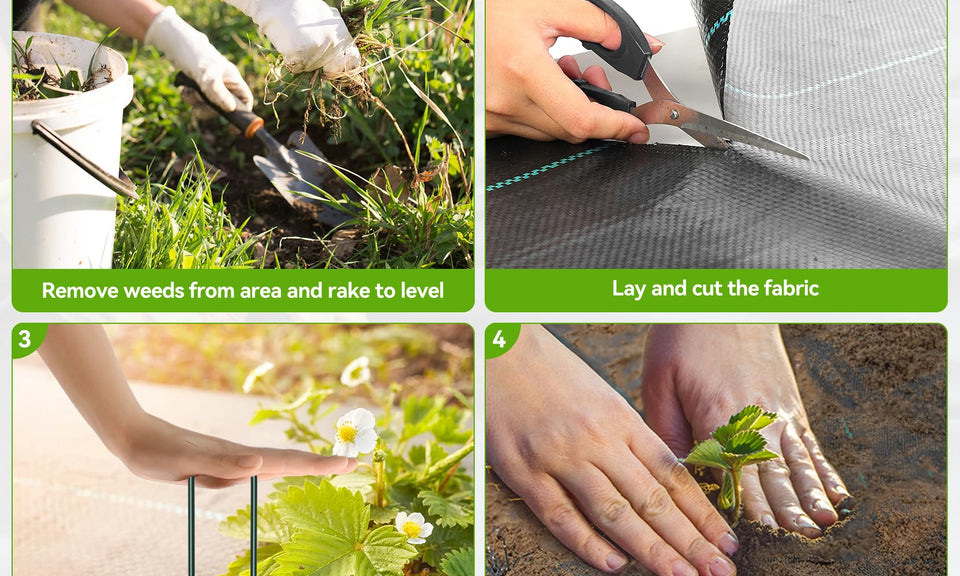 Remove weeds from area and rake to level

Lay and cut the fabric

3

4